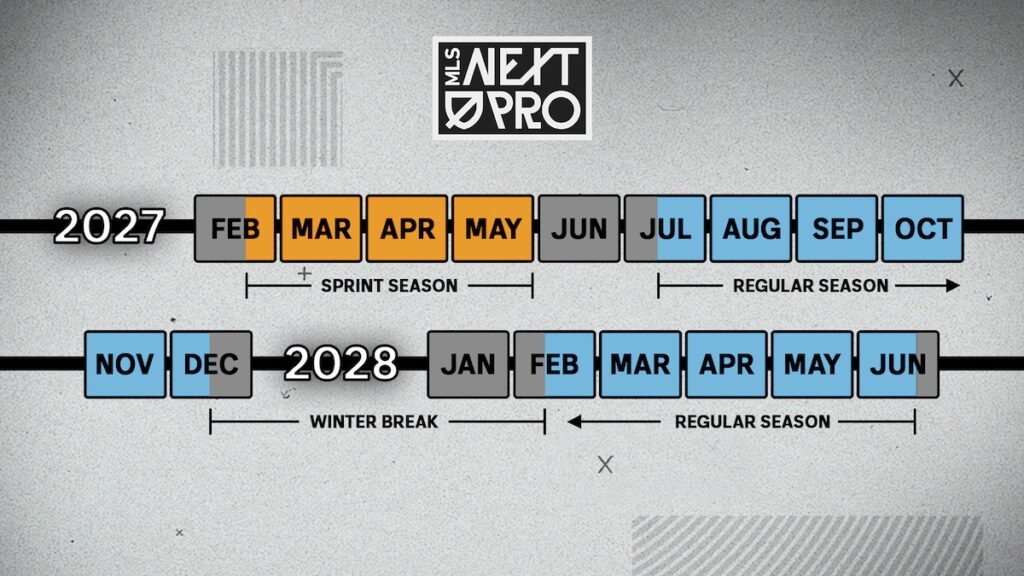 MLS NEXT PRO

2027 FEB MAR APR MAY JUN JUL AUG SEP OCT

SPRINT SEASON

REGULAR SEASON

NOV DEC 2028 JAN FEB MAR APR MAY JUN

WINTER BREAK

REGULAR SEASON